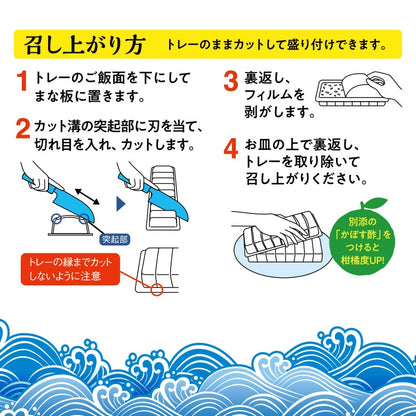 召し上がり方　トレーのままカットして盛り付けできます。

1 トレーのご飯面を下にしてまな板に置きます。

2 カット溝の突起部に刃を当て、切れ目を入れ、カットします。

突起部

トレーの縁までカットしないように注意

3 裏返し、フィルムを剥がします。

4 お皿の上で裏返し、トレーを取り除いて召し上がりください。

別添の「かぼす酢」をつけると柑橘度UP!