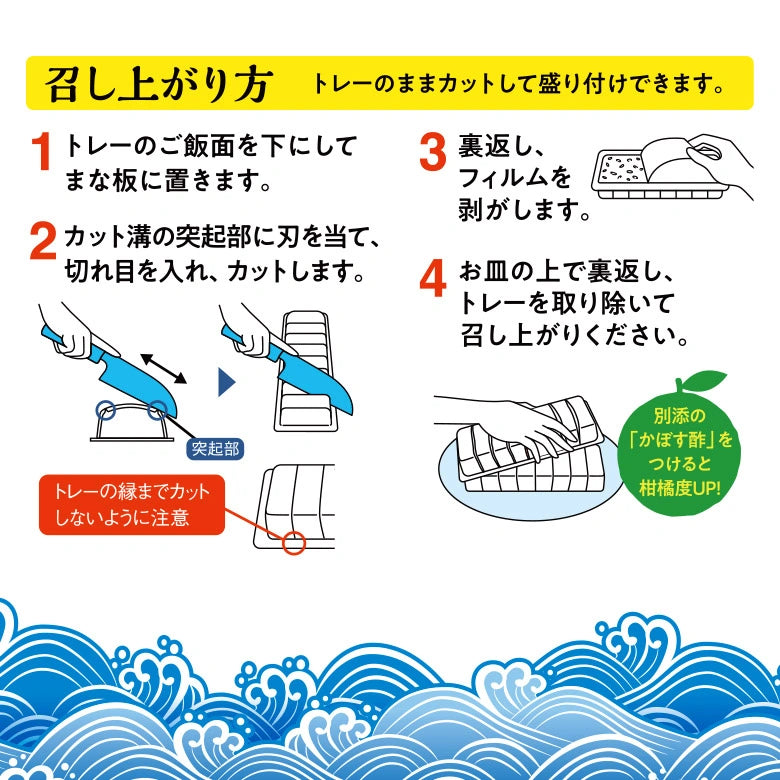 召し上がり方　トレーのままカットして盛り付けできます。

1 トレーのご飯面を下にしてまな板に置きます。

2 カット溝の突起部に刃を当て、切れ目を入れ、カットします。

突起部

トレーの縁までカットしないように注意

3 裏返し、フィルムを剥がします。

4 お皿の上で裏返し、トレーを取り除いて召し上がりください。

別添の「かぼす酢」をつけると柑橘度UP!